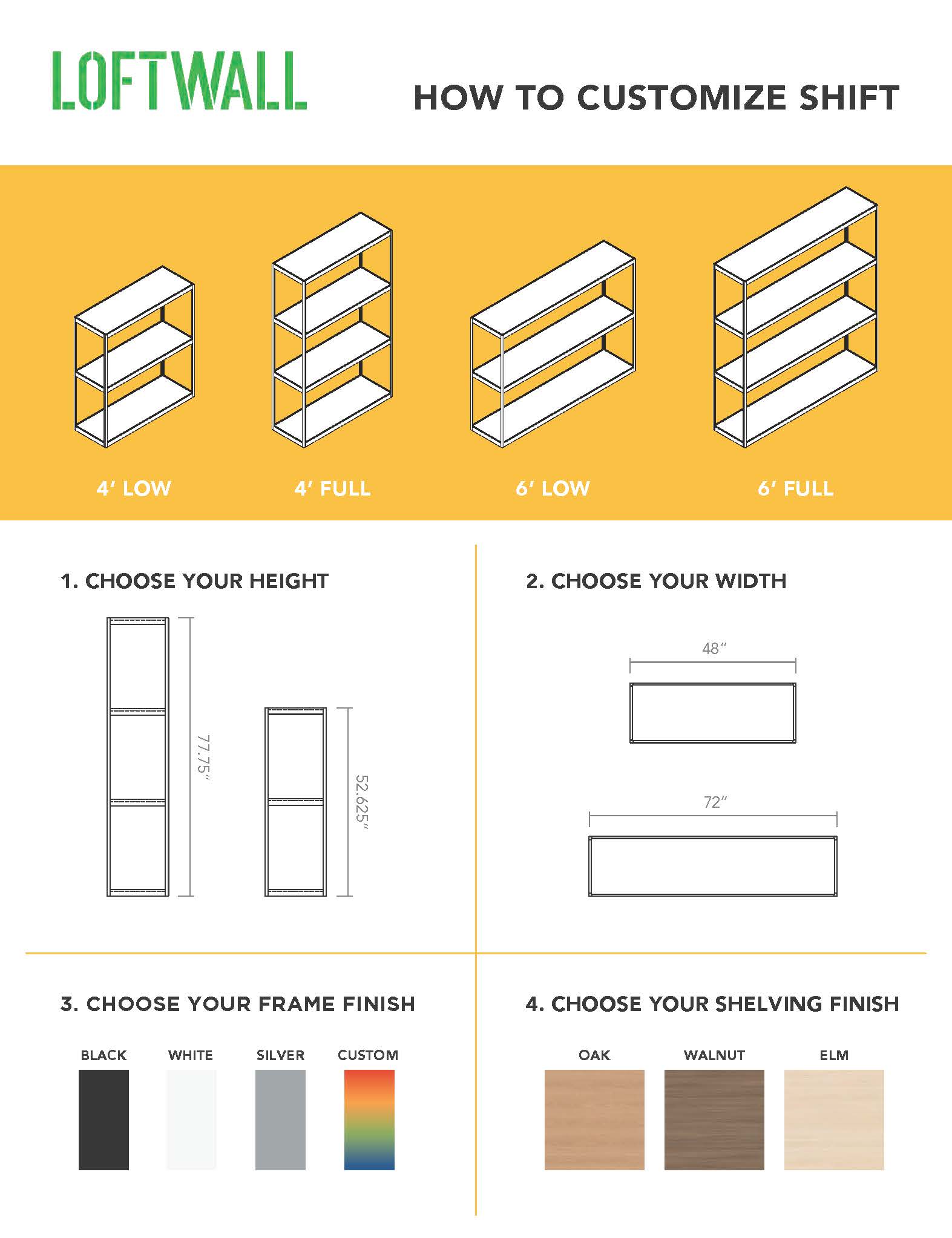 LOFTWALL

HOW TO CUSTOMIZE SHIFT

4' LOW

4' FULL

6' LOW

6' FULL

1. CHOOSE YOUR HEIGHT

77.75"

52.625"

2. CHOOSE YOUR WIDTH

48"

72"

3. CHOOSE YOUR FRAME FINISH

BLACK

WHITE

SILVER

CUSTOM

4. CHOOSE YOUR SHELVING FINISH

OAK

WALNUT

ELM